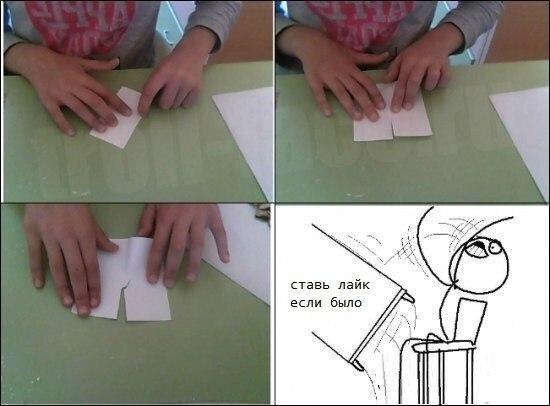 ставь лайк
если было