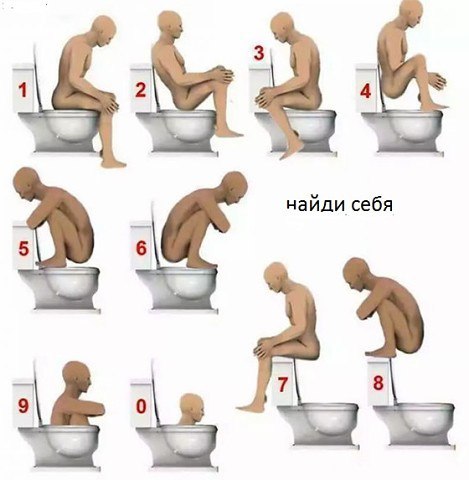 1
2
3
4
5
6
найди себя
7
8
9
0