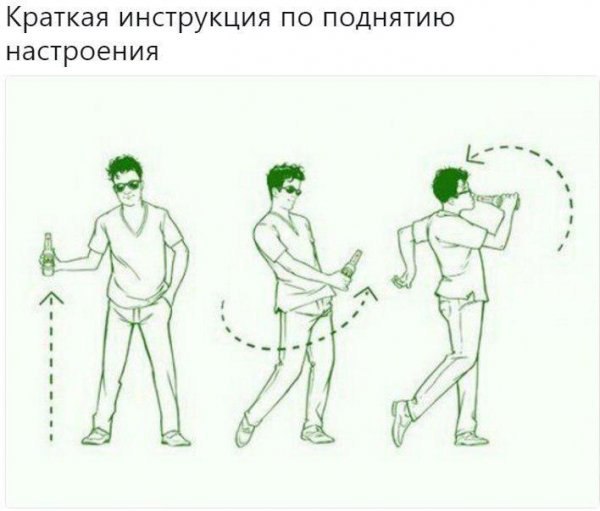 Краткая инструкция по поднятию настроения