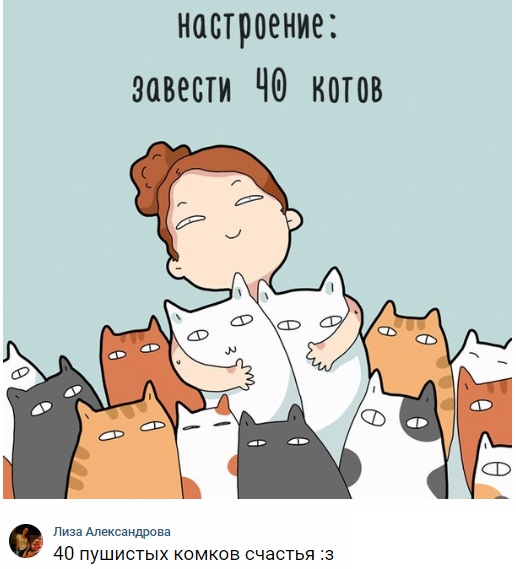 настроение:
завести 40 котов

Лиза Александрова
40 пушистых комков счастья :з