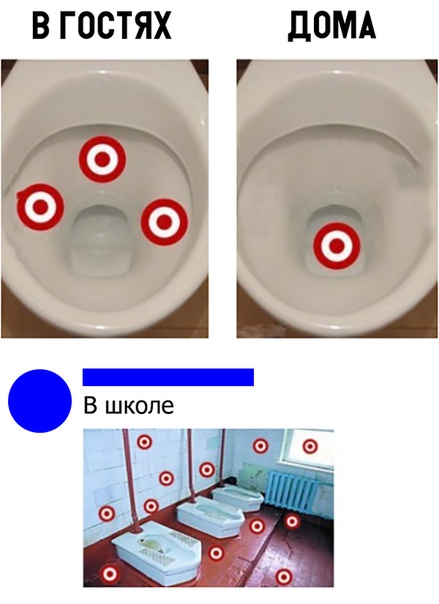 В ГОСТЯХ

ДОМА

В школе