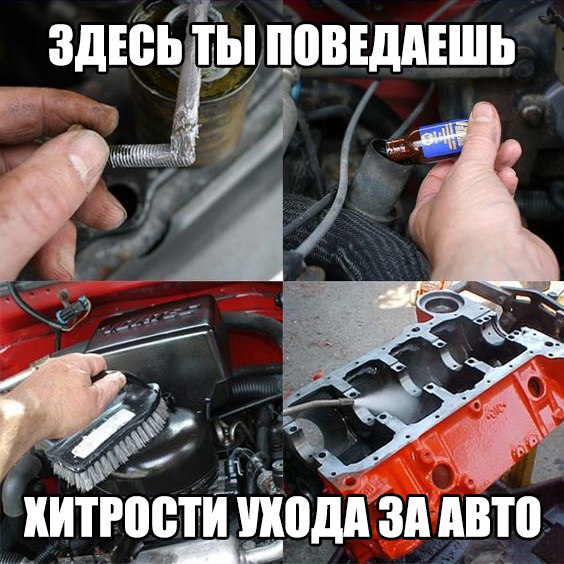 ЗДЕСЬ ТЫ ПОВЕДАЕШЬ

ХИТРОСТИ УХОДА ЗА АВТО