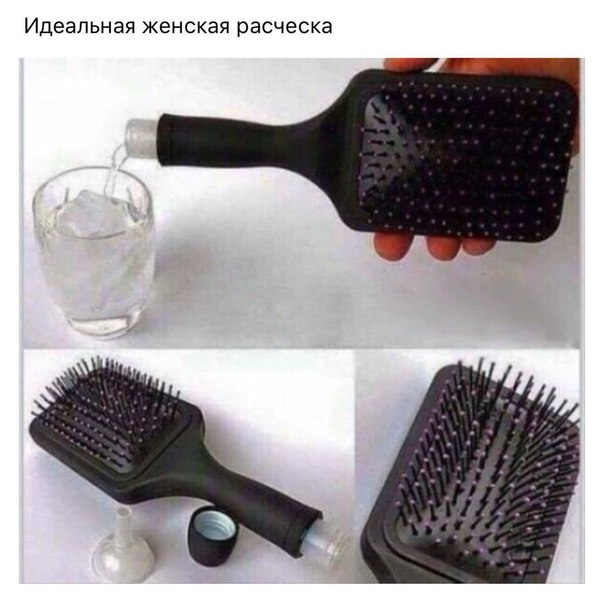 Идеальная женская расческа