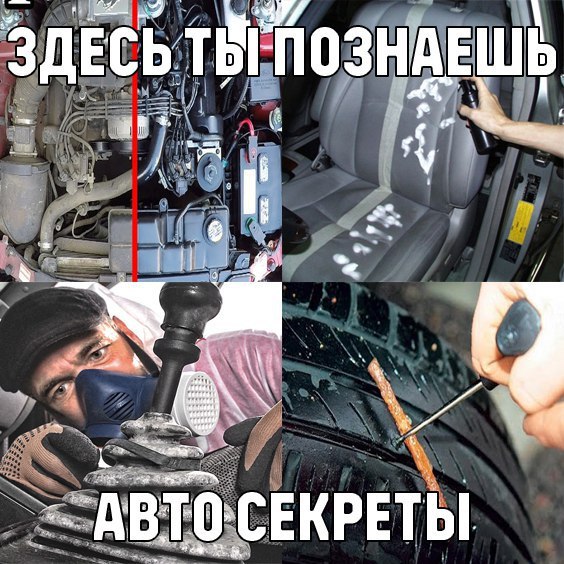 ЗДЕСЬ ТЫ ПОЗНАЕШЬ

АВТО СЕКРЕТЫ