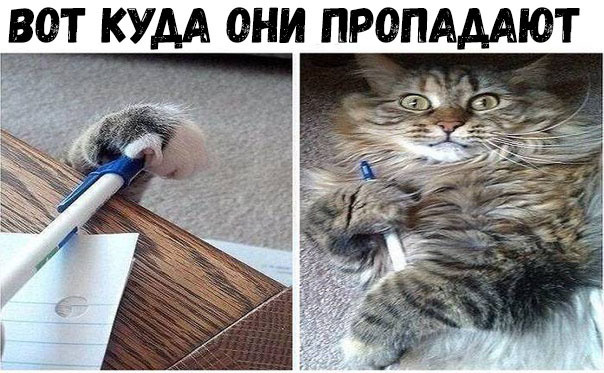 ВОТ КУДА ОНИ ПРОПАДАЮТ