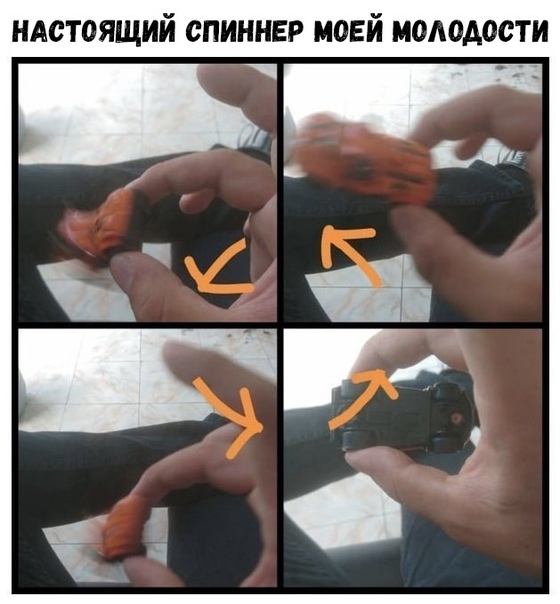 НАСТОЯЩИЙ СПИННЕР МОЕЙ МОЛОДОСТИ