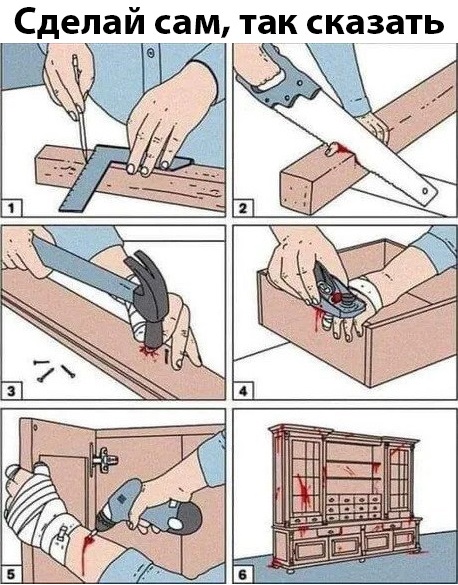 Сделай сам, так сказать

1

2

3

4

5

6