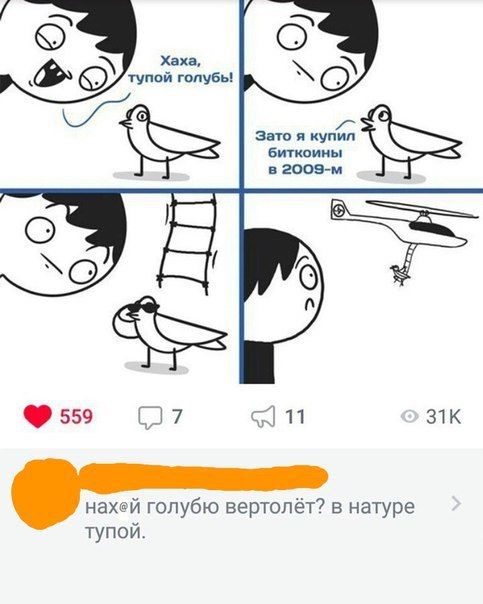 Хаха, тупой голубь!

Зато я купил биткоины в 2009-м

559 7 11 31K

нах@й голубю вертолёт? в натуре тупой.