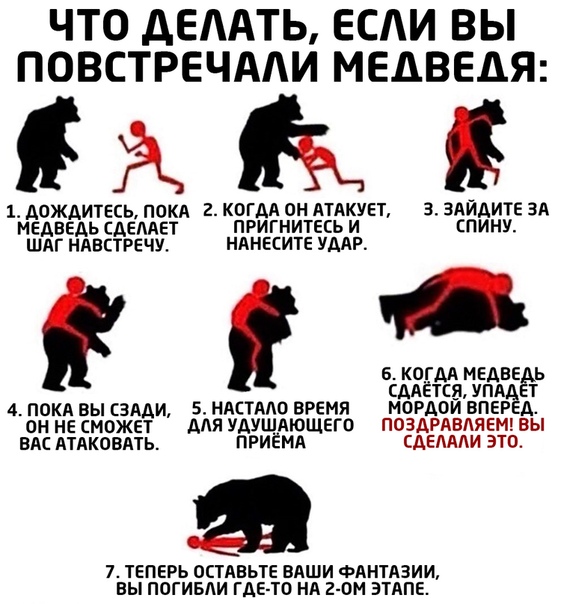 ЧТО ДЕЛАТЬ, ЕСЛИ ВЫ ПОВСТРЕЧАЛИ МЕДВЕДЯ:

1. ДОЖДИТЕСЬ, ПОКА МЕДВЕДЬ СДЕЛАЕТ ШАГ НАВСТРЕЧУ.

2. КОГДА ОН АТАКУЕТ, ПРИГНИТЕСЬ И НАНЕСИТЕ УДАР.

3. ЗАЙДИТЕ ЗА СПИНУ.

4. ПОКА ВЫ СЗАДИ, ОН НЕ СМОЖЕТ ВАС АТАКОВАТЬ.

5. НАСТАЛО ВРЕМЯ ДЛЯ УДУШАЮЩЕГО ПРИЁМА

6. КОГДА МЕДВЕДЬ СДАЁТСЯ, УПАДЁТ МОРДОЙ ВПЕРЁД. ПОЗДРАВЛЯЕМ! ВЫ СДЕЛАЛИ ЭТО.

7. ТЕПЕРЬ ОСТАВЬТЕ ВАШИ ФАНТАЗИИ, ВЫ ПОГИБЛИ ГДЕ-ТО НА 2-ОМ ЭТАПЕ.